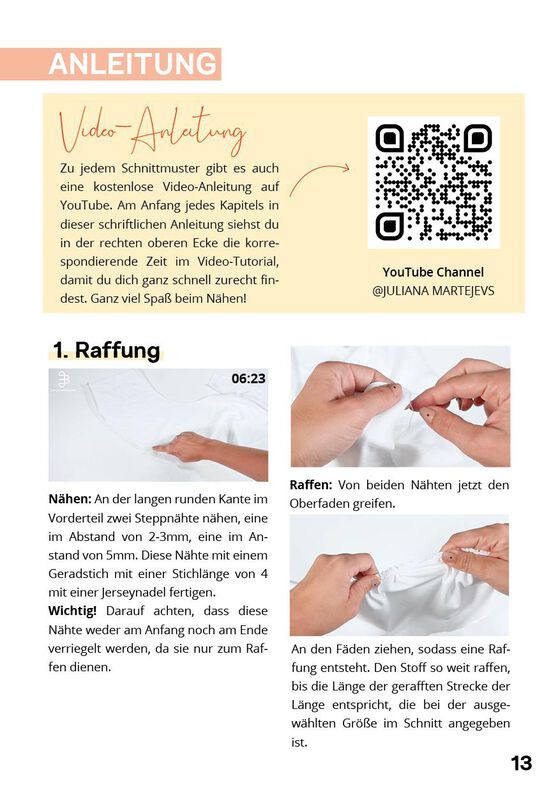 ANLEITUNG

Video-Anleitung

Zu jedem Schnittmuster gibt es auch eine kostenlose Video-Anleitung auf YouTube. Am Anfang jedes Kapitels in dieser schriftlichen Anleitung siehst du in der rechten oberen Ecke die korrespondierende Zeit im Video-Tutorial, damit du dich ganz schnell zurecht findest. Ganz viel Spaß beim Nähen!

YouTube Channel
@JULIANA MARTEJEVS

1. Raffung

06:23

Nähen: An der langen runden Kante im Vorderteil zwei Steppnähte nähen, eine im Abstand von 2-3mm, eine im Anstand von 5mm. Diese Nähte mit einem Geradstich mit einer Stichlänge von 4 mit einer Jerseynadel fertigen.

Wichtig! Darauf achten, dass diese Nähte weder am Anfang noch am Ende verriegelt werden, da sie nur zum Raffen dienen.

Raffen: Von beiden Nähten jetzt den Oberfaden greifen.

An den Fäden ziehen, sodass eine Raffung entsteht. Den Stoff so weit raffen, bis die Länge der gerafften Strecke der Länge entspricht, die bei der ausgewählten Größe im Schnitt angegeben ist.

13