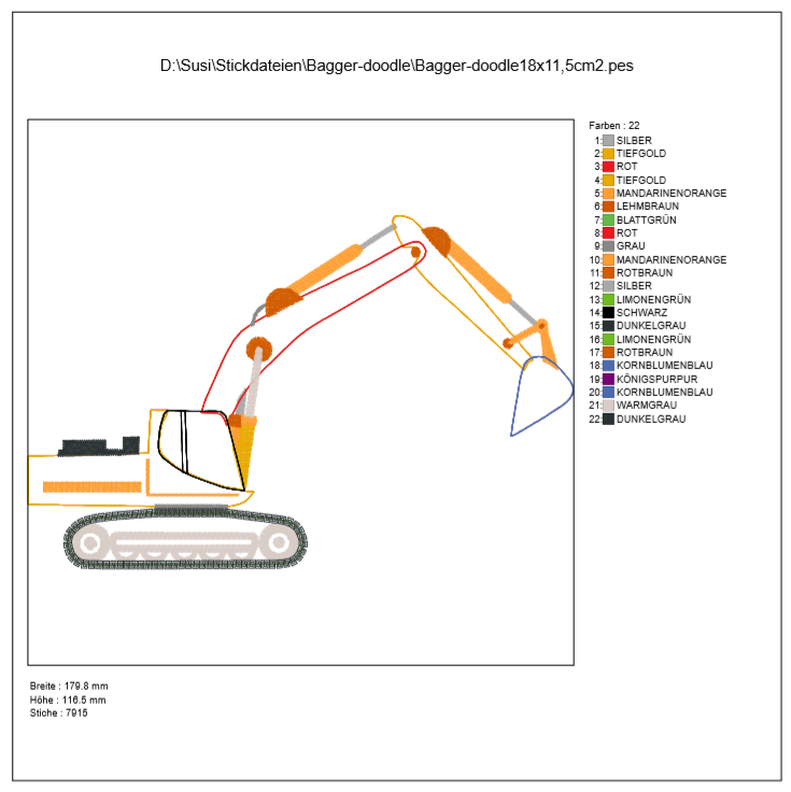 D:\Susi\Stickdateien\Bagger-doodle\Bagger-doodle18x11,5cm2.pes

Farben : 22
1: SILBER
2: TIEFGOLD
3: ROT
4: TIEFGOLD
5: MANDARINENORANGE
6: LEHMBRAUN
7: BLATTGRÜN
8: ROT
9: GRAU
10: MANDARINENORANGE
11: ROTBRAUN
12: SILBER
13: LIMONENGRÜN
14: SCHWARZ
15: DUNKELGRAU
16: LIMONENGRÜN
17: ROTBRAUN
18: KORNBLUMENBLAU
19: KÖNIGSPURPUR
20: KORNBLUMENBLAU
21: WARMGRAU
22: DUNKELGRAU

Breite : 179.8 mm
Höhe : 116.5 mm
Stiche : 7915